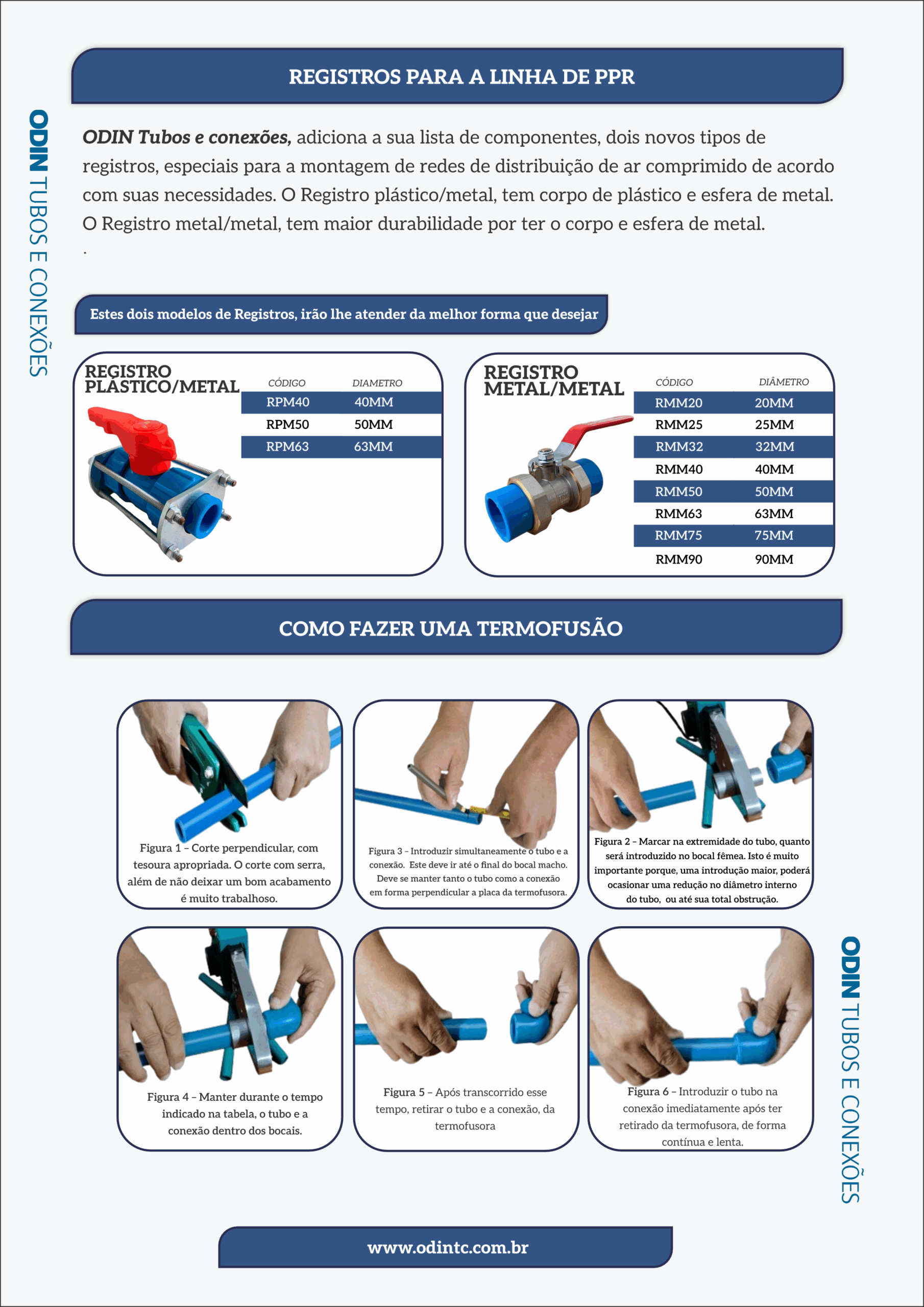 ODIN TUBOS E CONEXÕES

REGISTROS PARA A LINHA DE PPR

ODIN Tubos e conexões, adiciona a sua lista de componentes, dois novos tipos de registros, especiais para a montagem de redes de distribuição de ar comprimido de acordo com suas necessidades. O Registro plástico/metal, tem corpo de plástico e esfera de metal. O Registro metal/metal, tem maior durabilidade por ter o corpo e esfera de metal.
.

Estes dois modelos de Registros, irão lhe atender da melhor forma que desejar

REGISTRO PLÁSTICO/METAL

| CÓDIGO | DIAMETRO |
|---|---|
| RPM40 | 40MM |
| RPM50 | 50MM |
| RPM63 | 63MM |

REGISTRO METAL/METAL

| CÓDIGO | DIÂMETRO |
|---|---|
| RMM20 | 20MM |
| RMM25 | 25MM |
| RMM32 | 32MM |
| RMM40 | 40MM |
| RMM50 | 50MM |
| RMM63 | 63MM |
| RMM75 | 75MM |
| RMM90 | 90MM |

COMO FAZER UMA TERMOFUSÃO

Figura 1 – Corte perpendicular, com tesoura apropriada. O corte com serra, além de não deixar um bom acabamento é muito trabalhoso.

Figura 3 – Introduzir simultaneamente o tubo e a conexão. Este deve ir até o final do bocal macho. Deve se manter tanto o tubo como a conexão em forma perpendicular a placa da termofusora.

Figura 2 – Marcar na extremidade do tubo, quanto será introduzido no bocal fêmea. Isto é muito importante porque, uma introdução maior, poderá ocasionar uma redução no diâmetro interno do tubo, ou até sua total obstrução.

Figura 4 – Manter durante o tempo indicado na tabela, o tubo e a conexão dentro dos bocais.

Figura 5 – Após transcorrido esse tempo, retirar o tubo e a conexão, da termofusora

Figura 6 – Introduzir o tubo na conexão imediatamente após ter retirado da termofusora, de forma contínua e lenta.

ODIN TUBOS E CONEXÕES

www.odintc.com.br